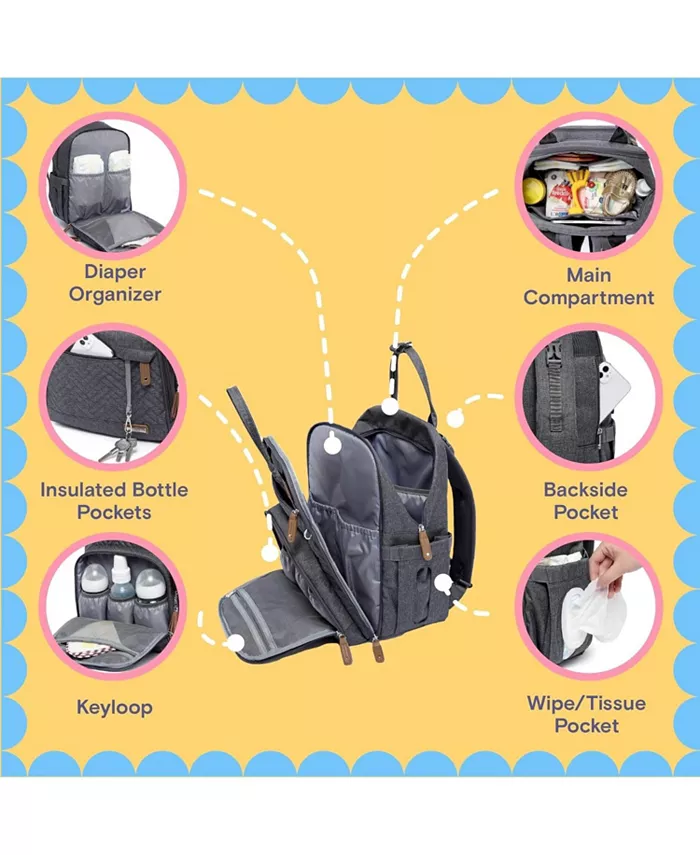 Diaper Organizer

Insulated Bottle Pockets

Keyloop

Main Compartment

Backside Pocket

Wipe/Tissue Pocket